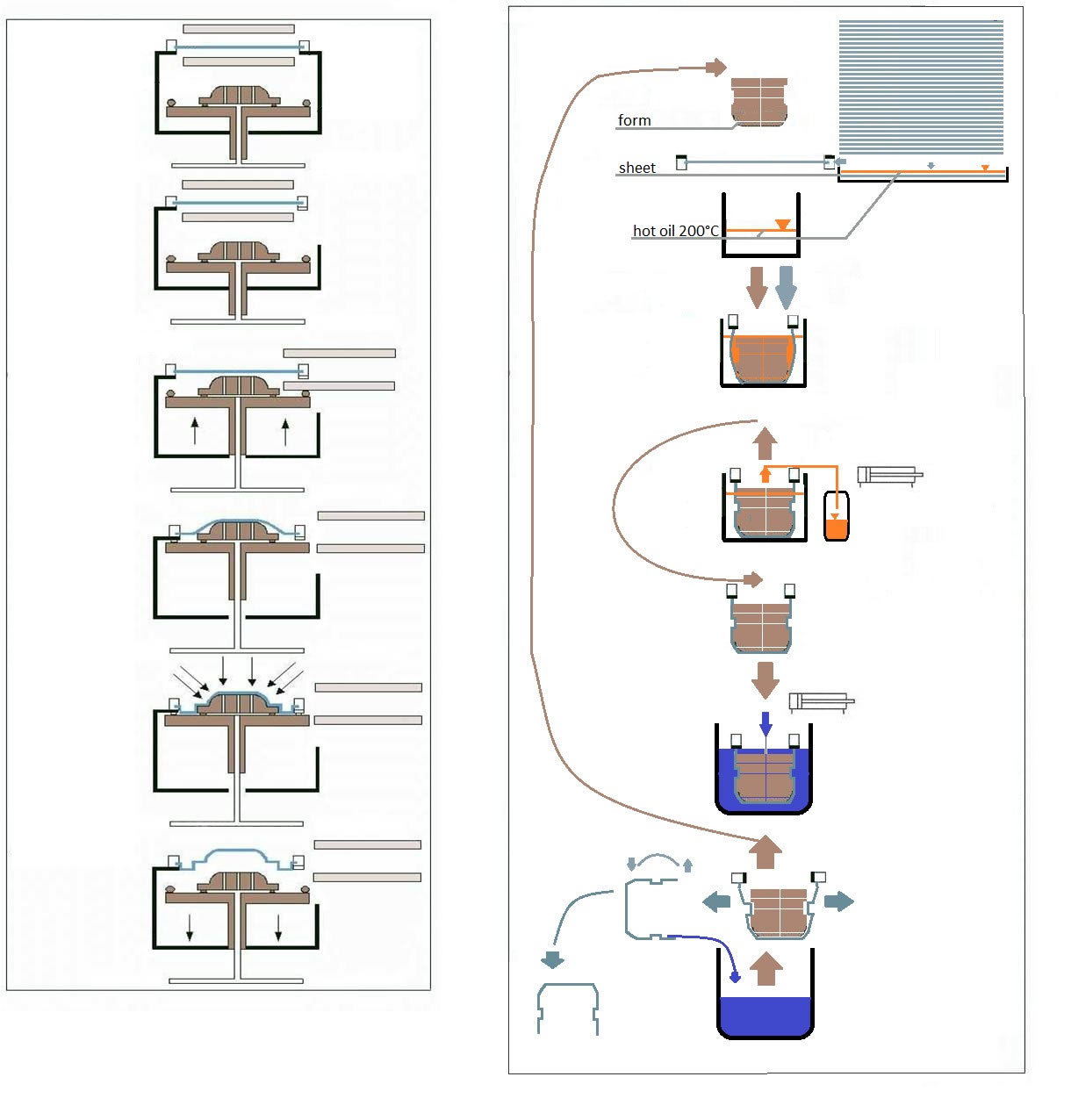 form

sheet

hot oil 200°C